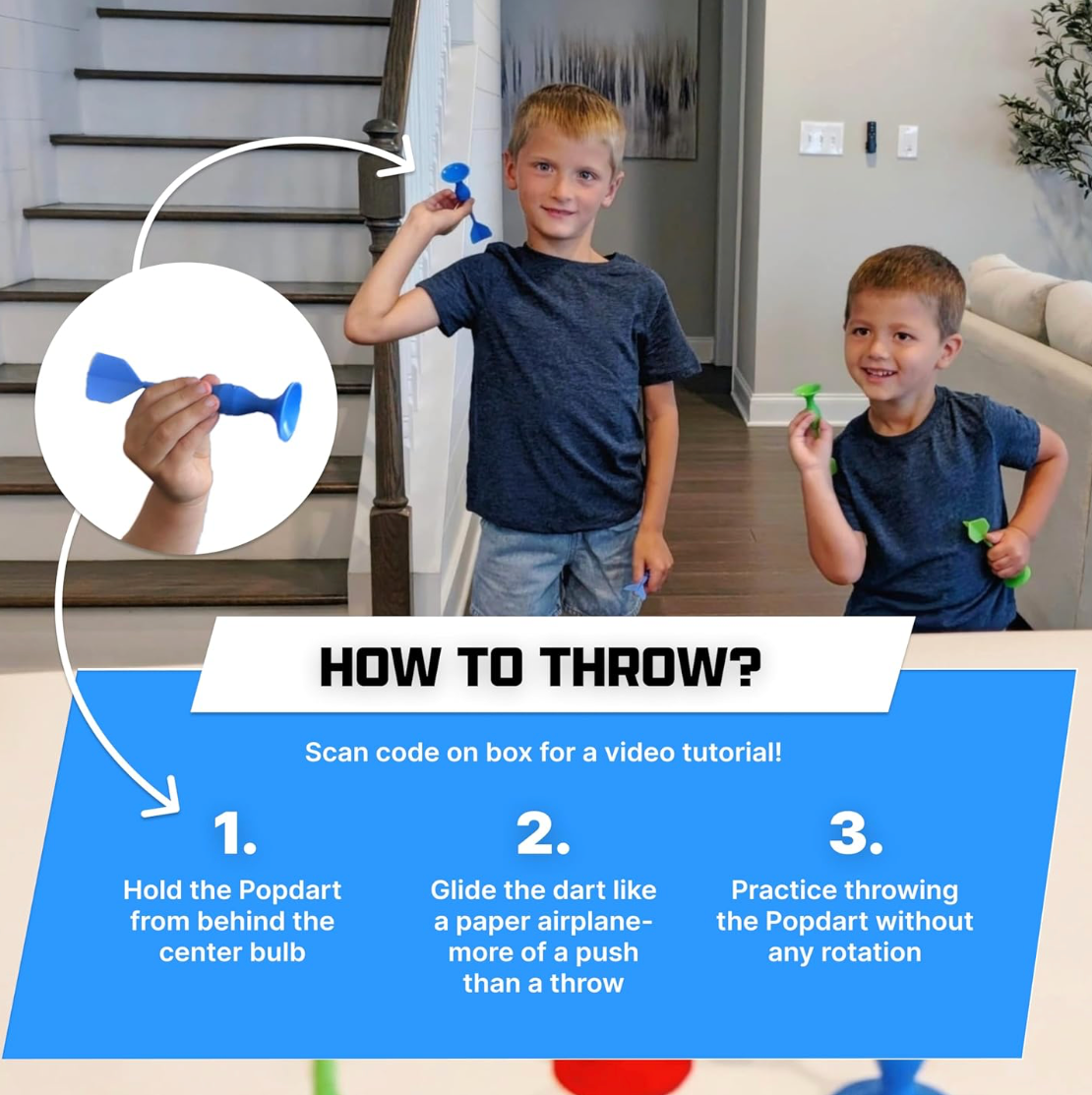 HOW TO THROW?

Scan code on box for a video tutorial!

1.
Hold the Popdart from behind the center bulb

2.
Glide the dart like a paper airplane- more of a push than a throw

3.
Practice throwing the Popdart without any rotation